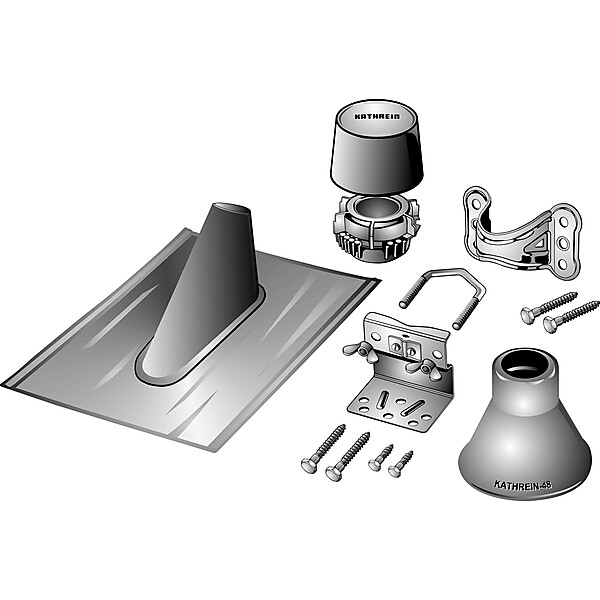 KATHREIN

KATHREIN-48