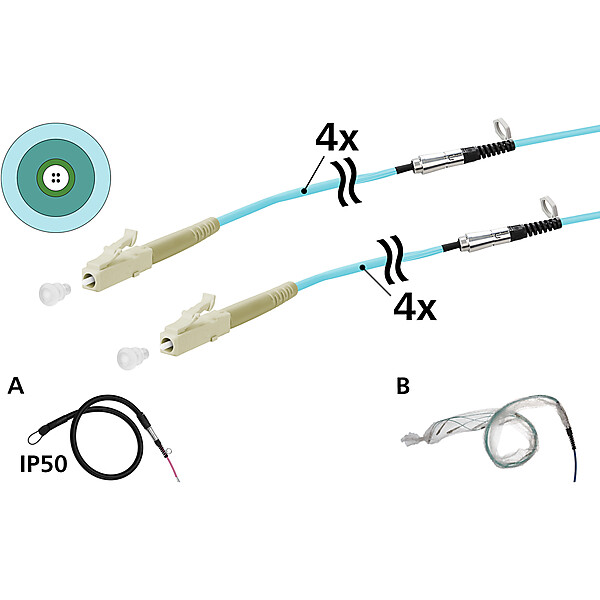 4x

4x

A

IP50

B