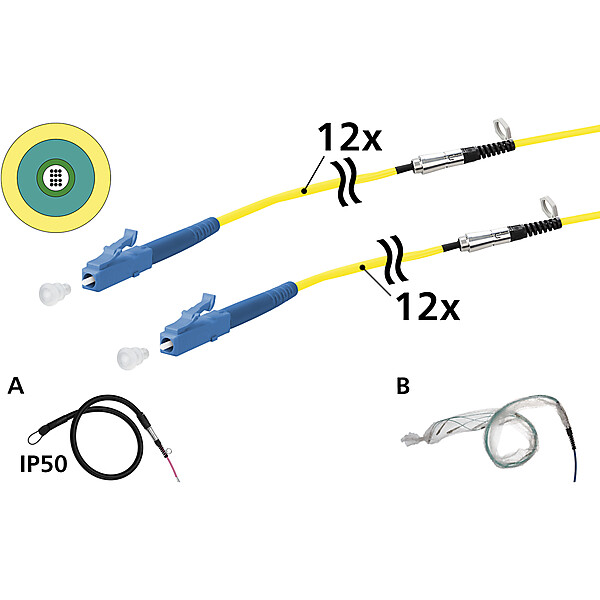 12x

12x

A

IP50

B