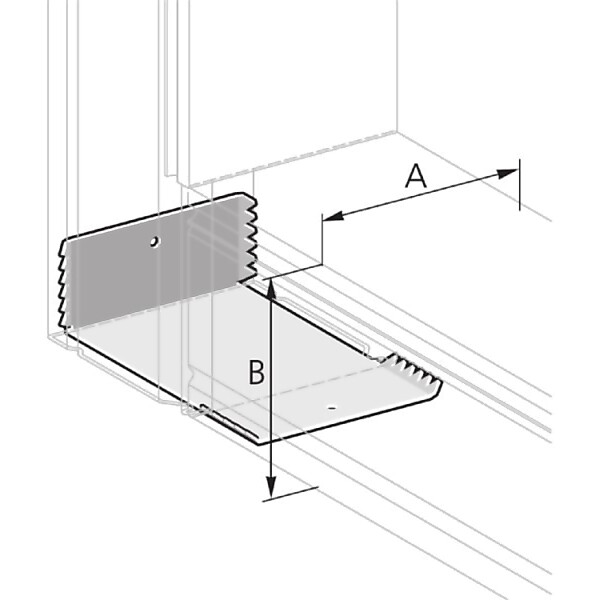 A

B