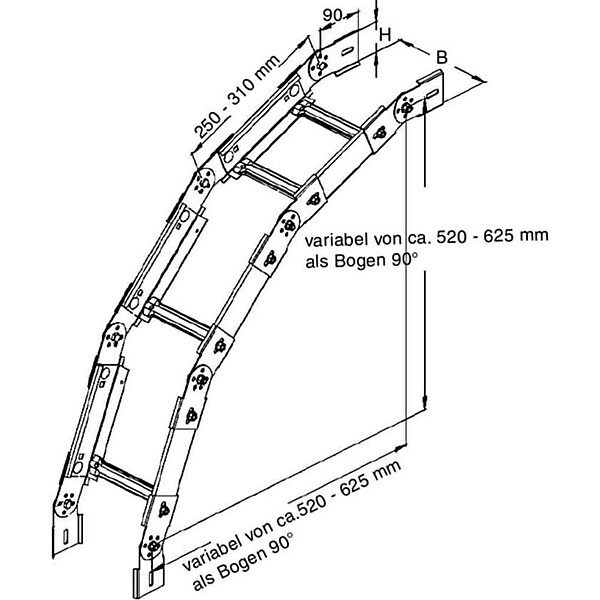 90
H
B
250 - 310 mm
variabel von ca. 520 - 625 mm
als Bogen 90°
variabel von ca.520 - 625 mm
als Bogen 90°